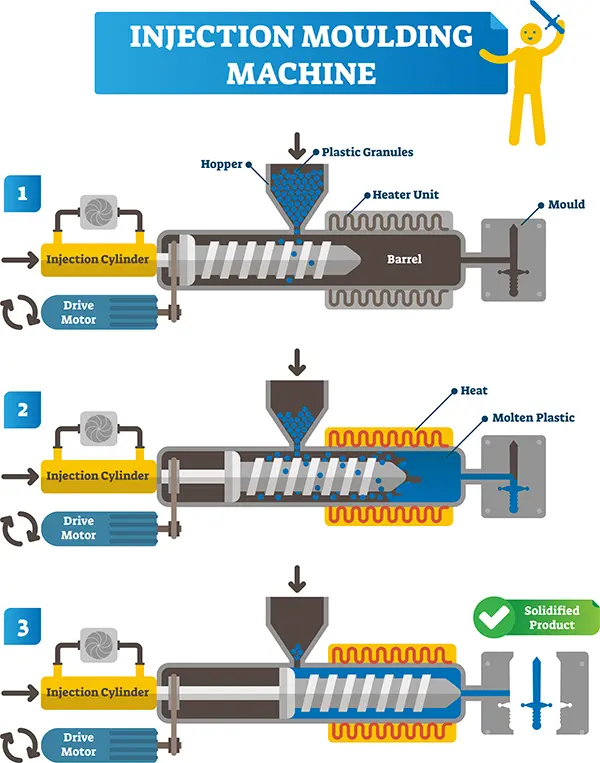 INJECTION MOULDING MACHINE

1

Hopper

Plastic Granules

Heater Unit

Mould

Injection Cylinder

Barrel

Drive Motor

2

Heat

Molten Plastic

Injection Cylinder

Drive Motor

3

Solidified Product

Injection Cylinder

Drive Motor